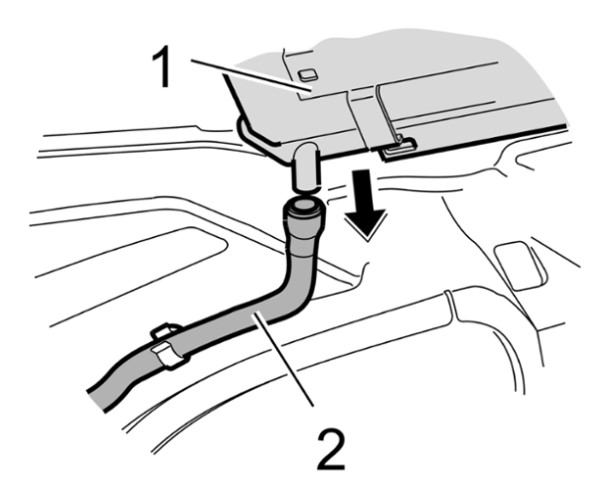 1

2