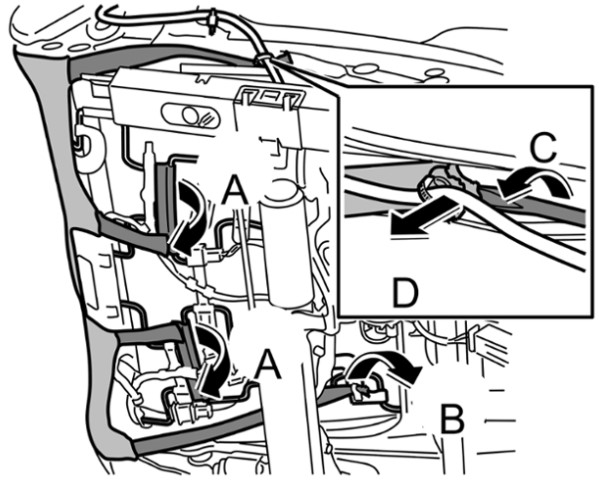 A
C
D
A
B