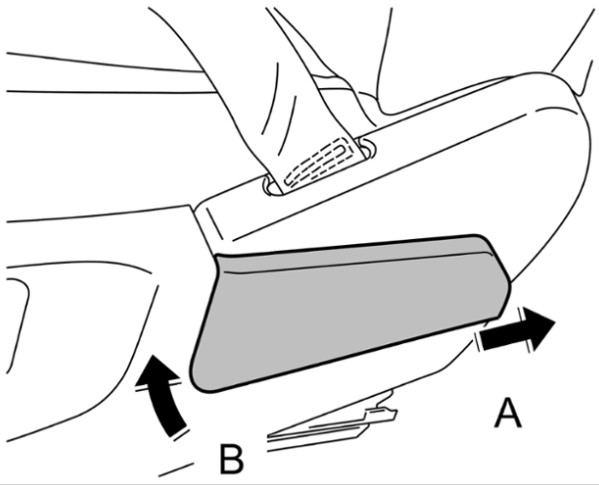 A
B