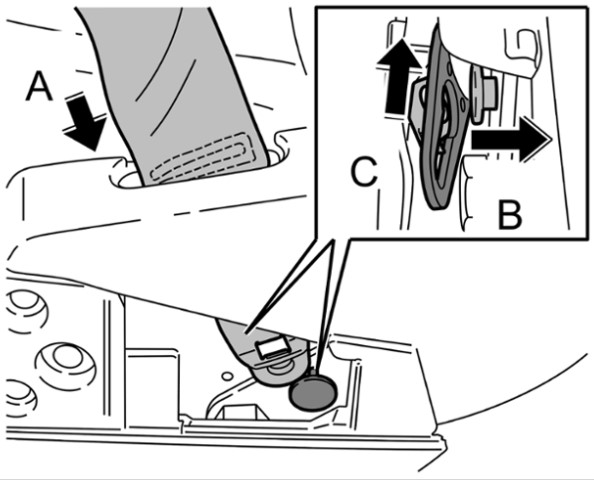 A

C

B