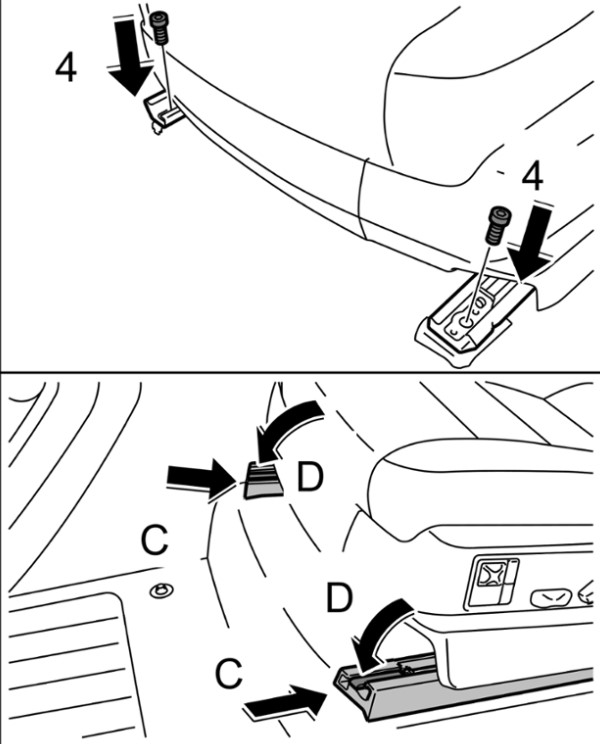 4

4

D

C

D

C