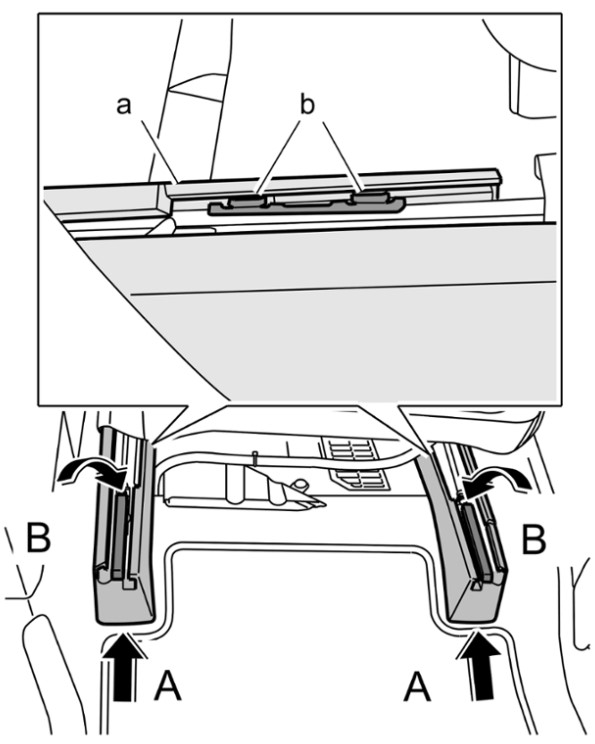 a
b
B
B
A
A