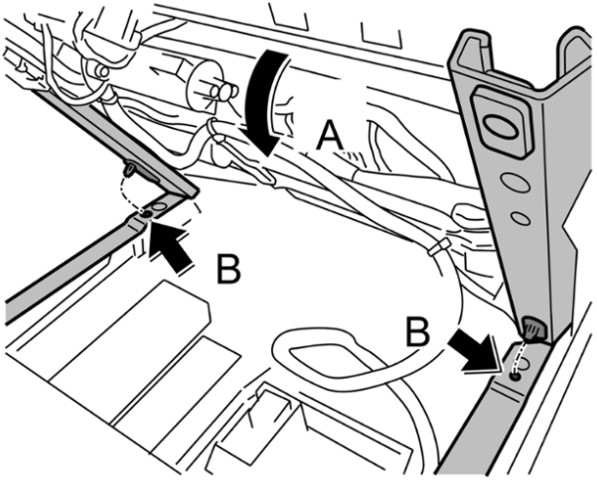 A
B
B