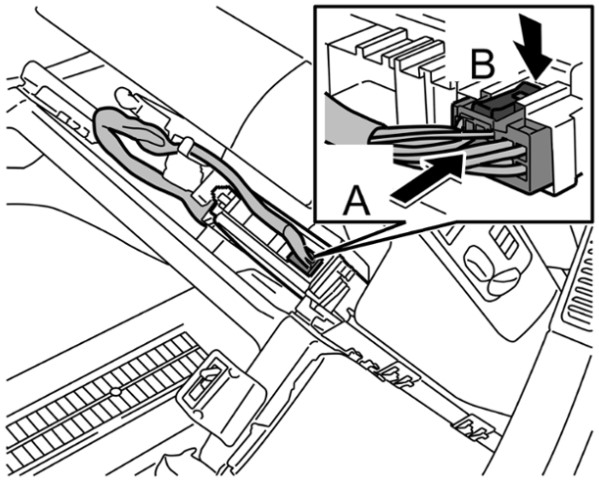 B
A