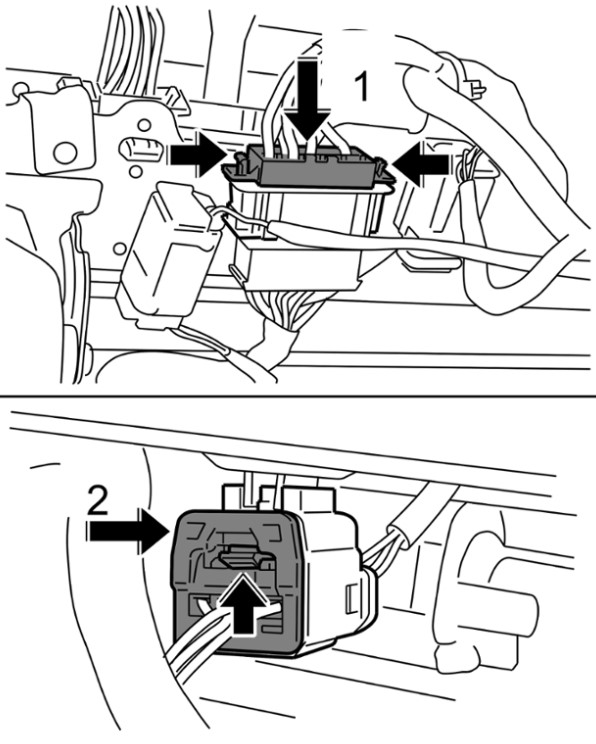 1

2