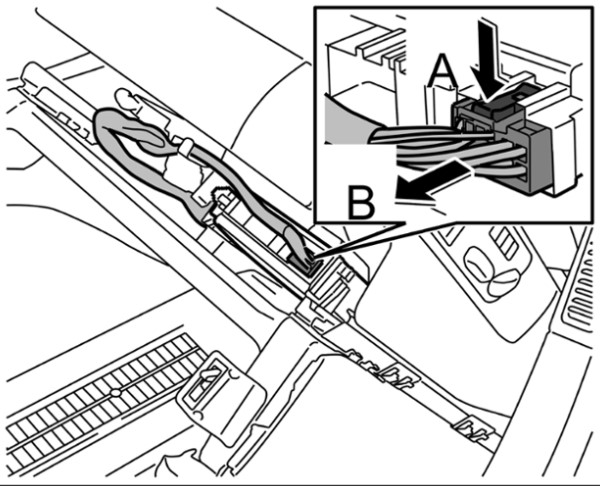 A
B