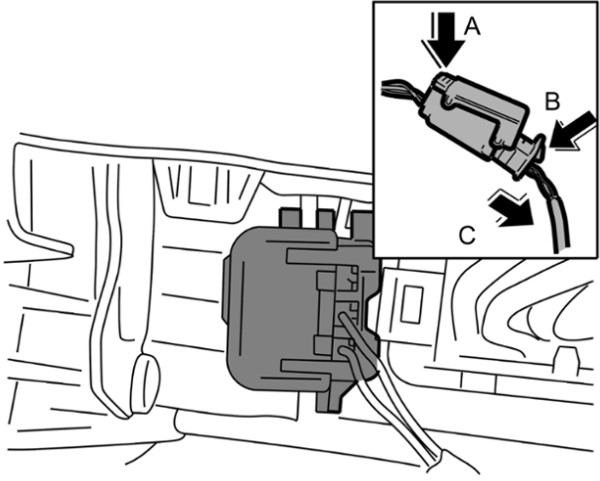 A
B
C