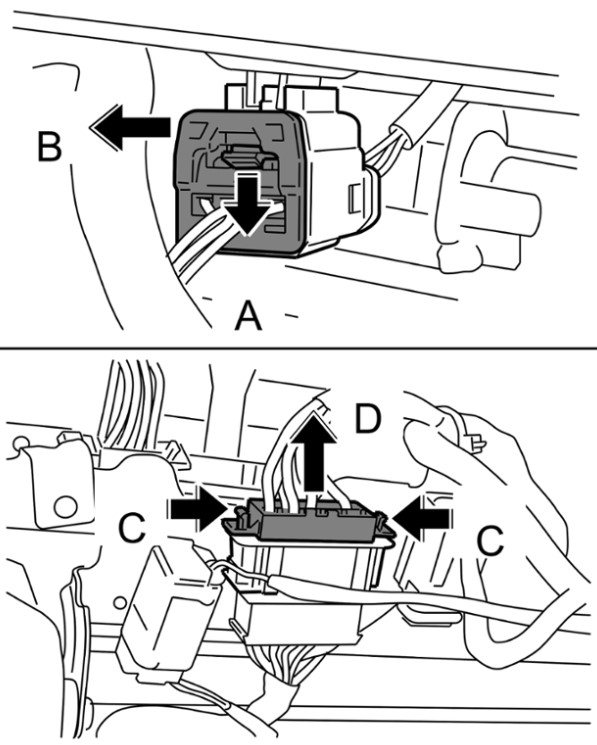 B
A
D
C
C