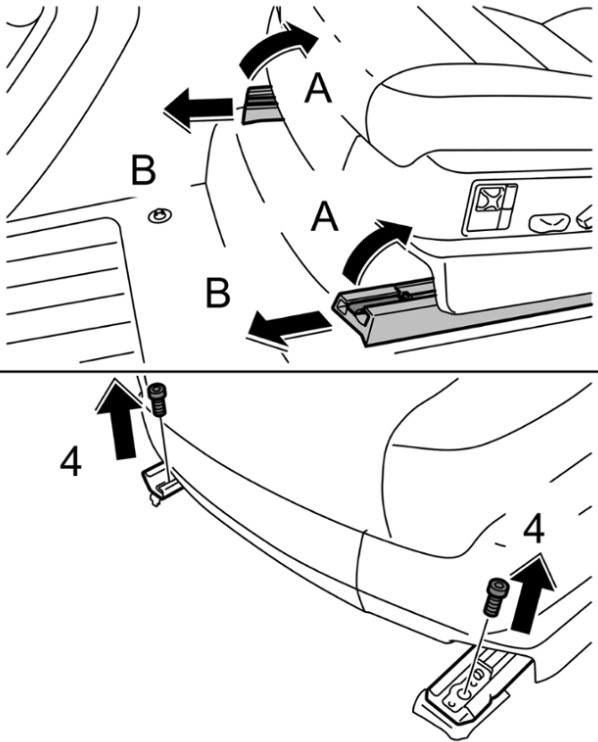 A
B
A
B
4
4