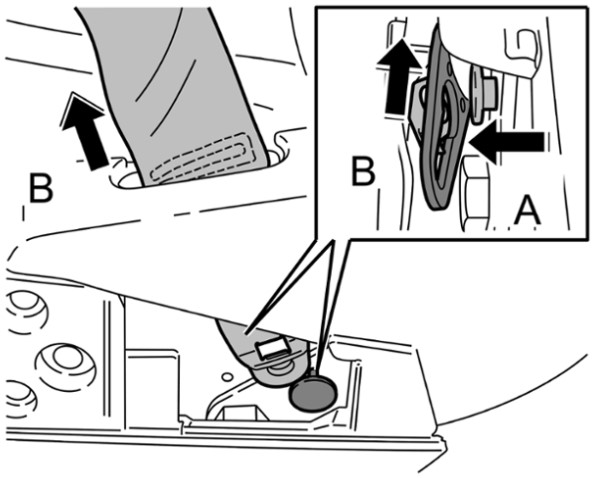 B
B
A