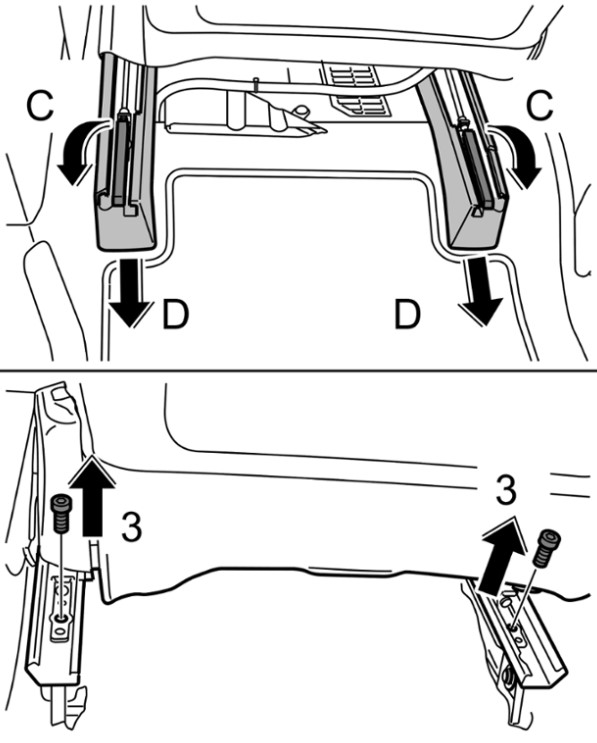 C
C
D
D
3
3