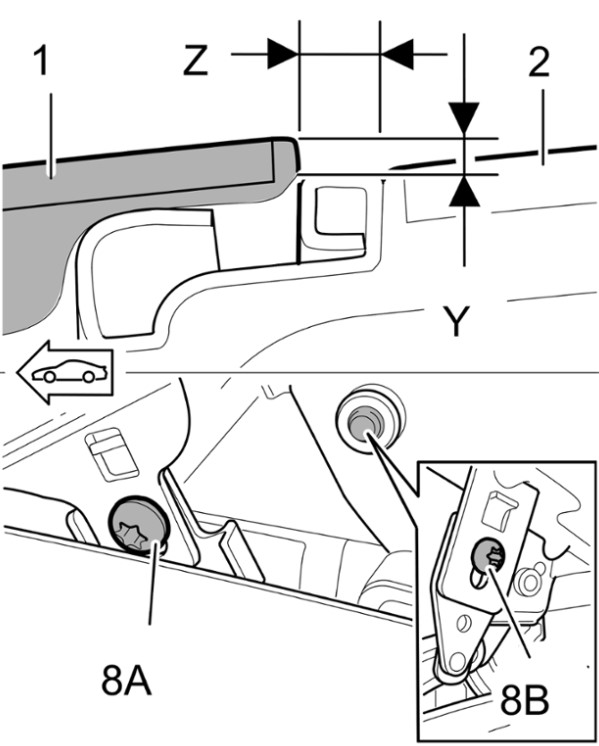 1
Z
2
Y
8A
8B