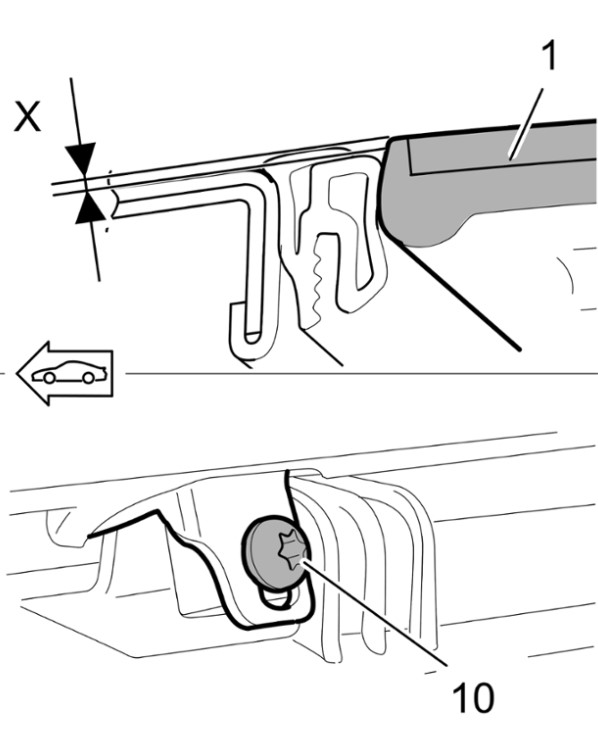 X

1

10