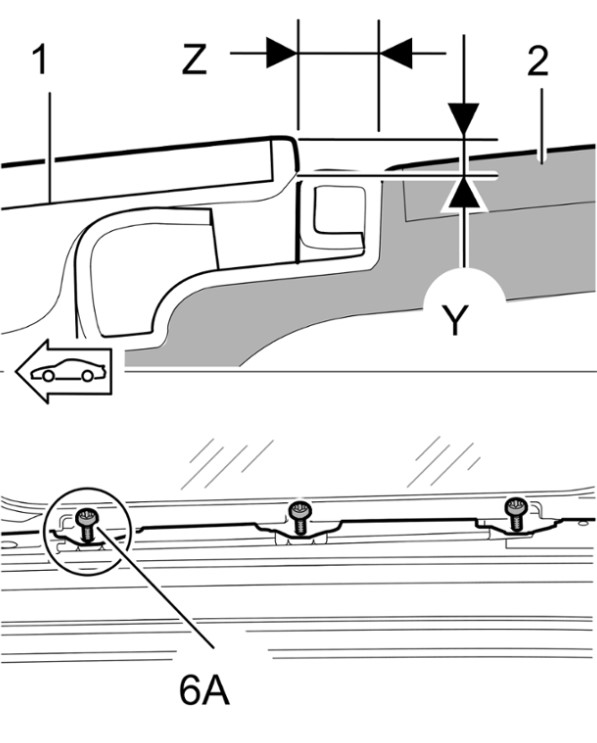 1
Z
2
Y
6A