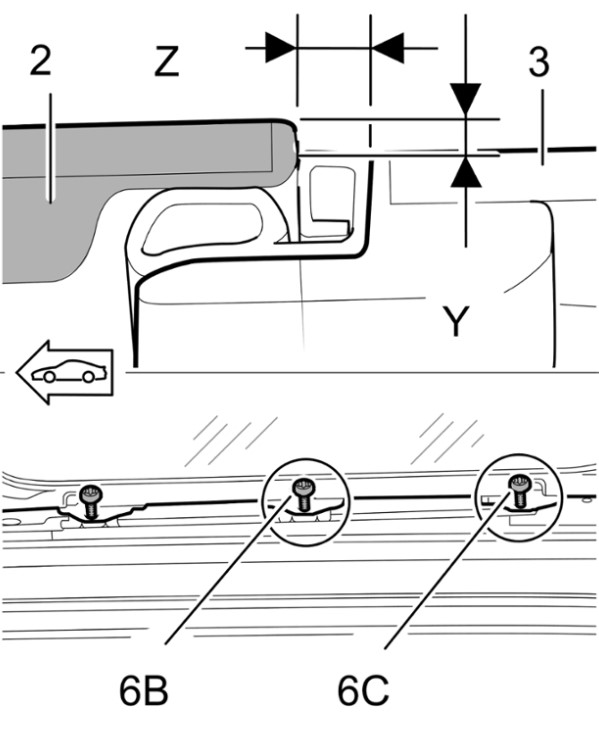 2
Z
3
Y
6B
6C