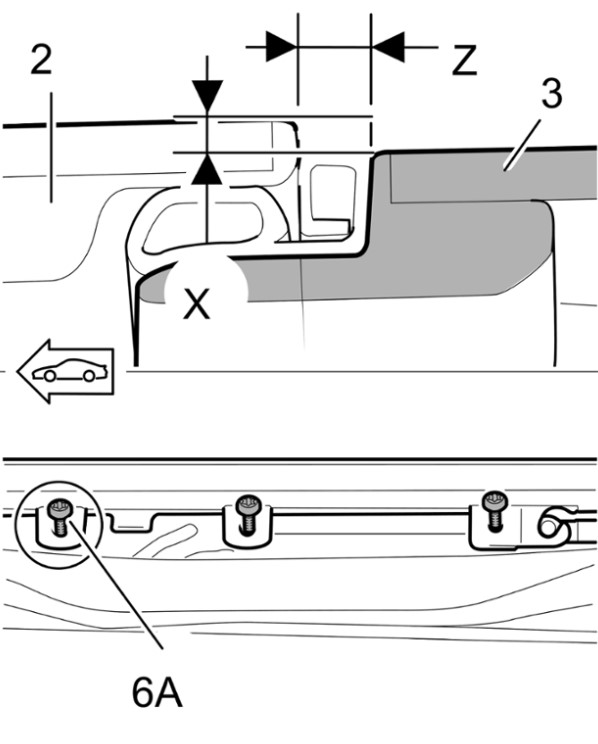 2
Z
3
X
6A