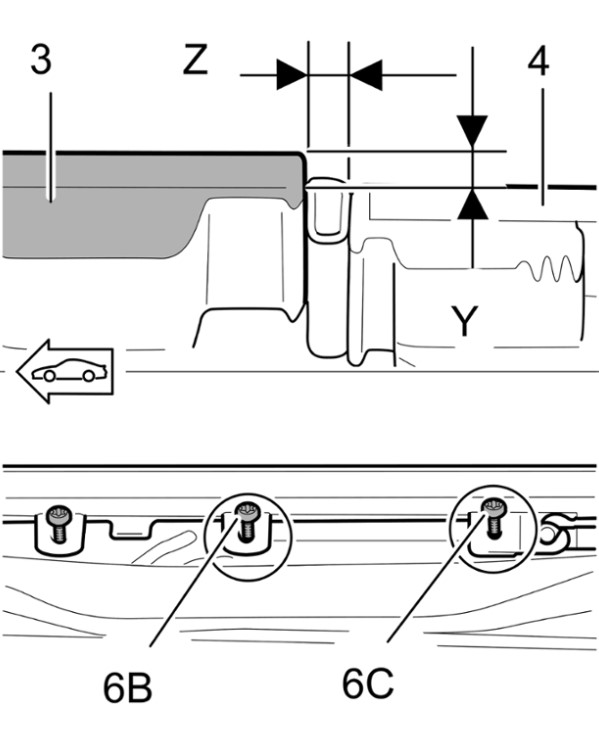 3
Z
4
Y
6B
6C