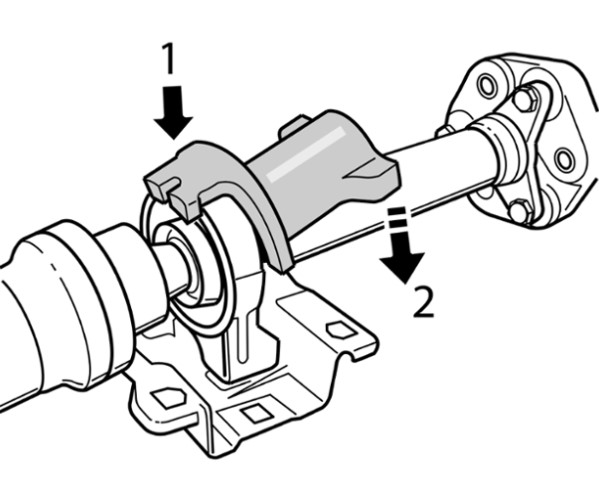 1

2