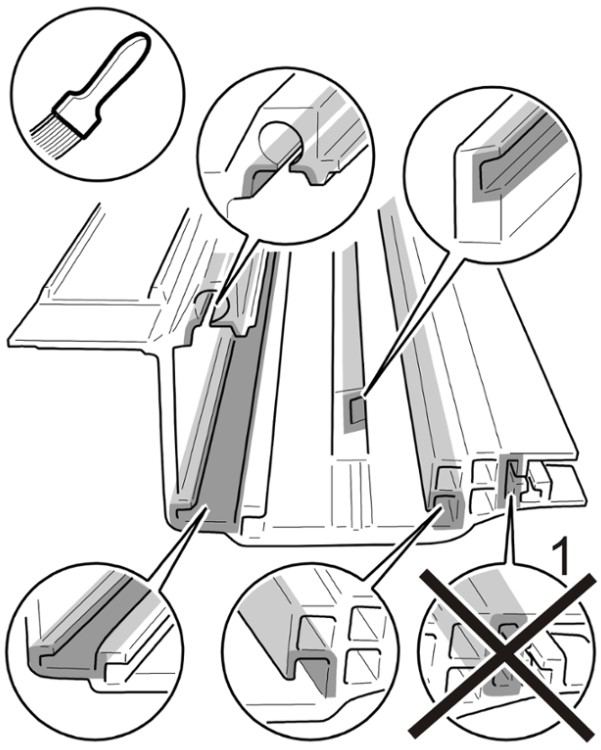 1