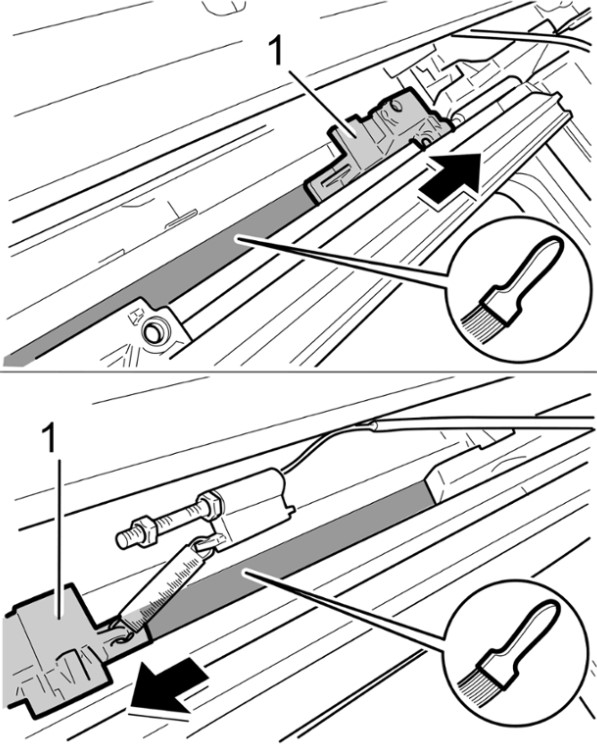 1

1