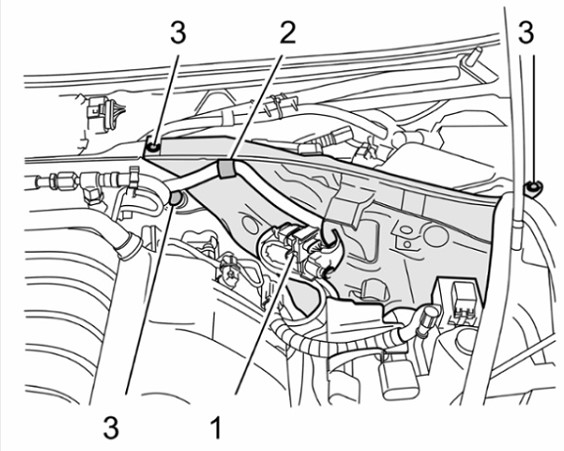 3
2
3
3
1