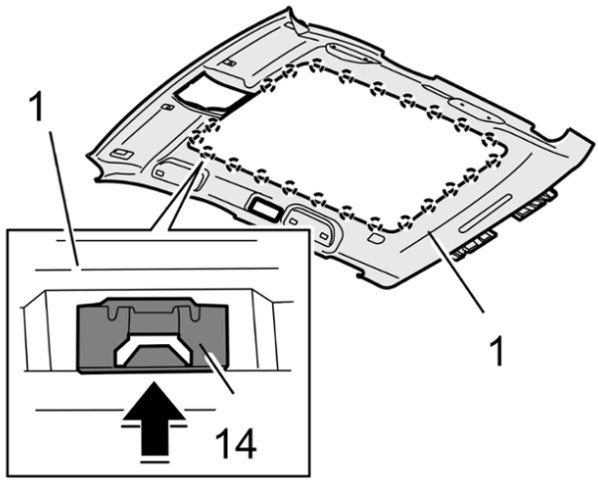 1
1
14