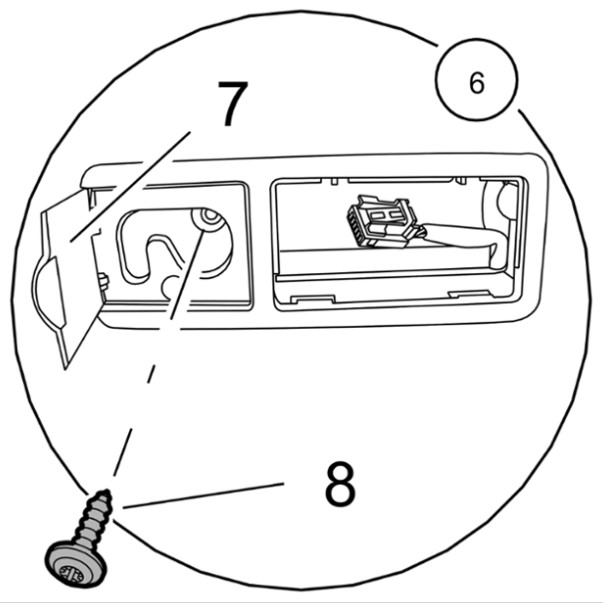 6
7
8