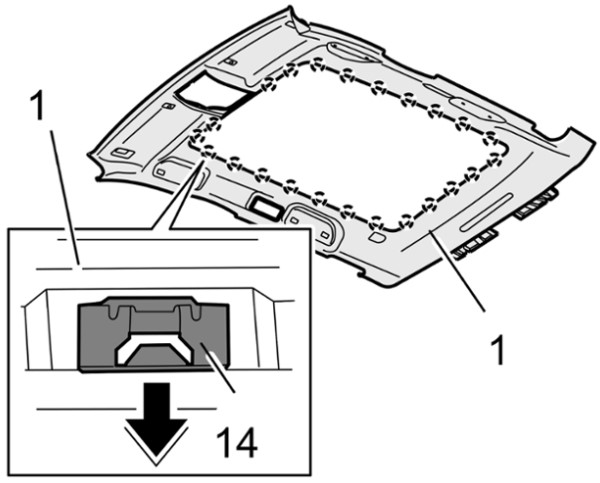 1

1

14