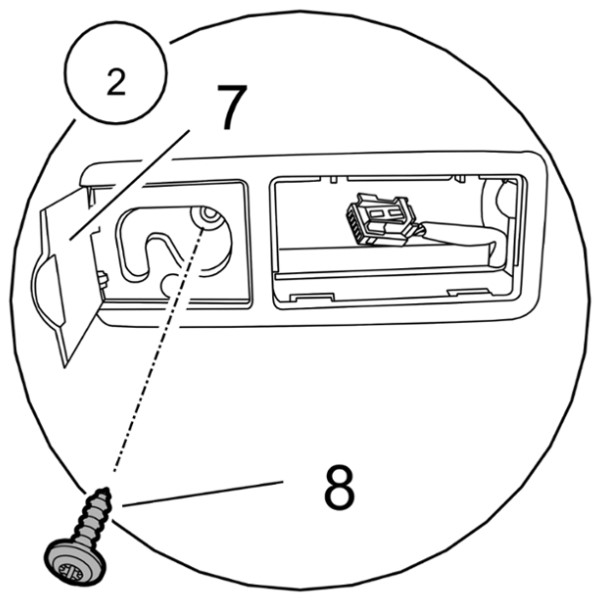 2
7
8