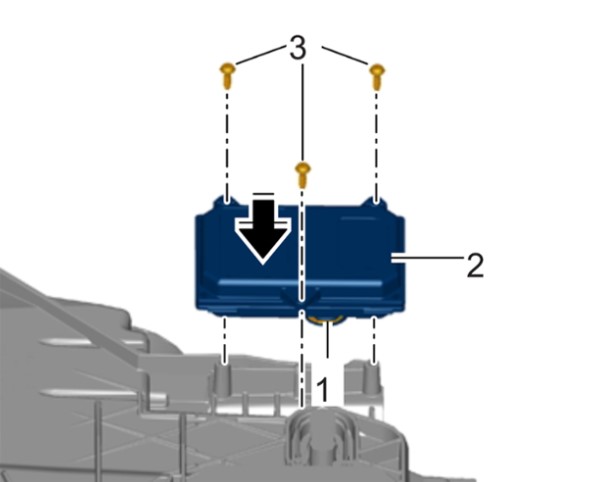 3

2

1