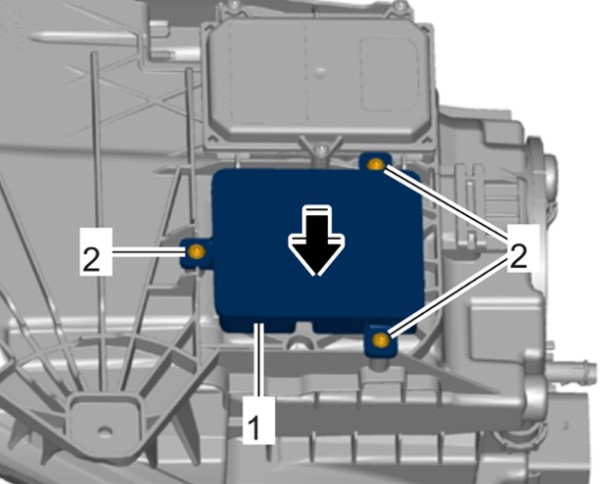 2
2
1