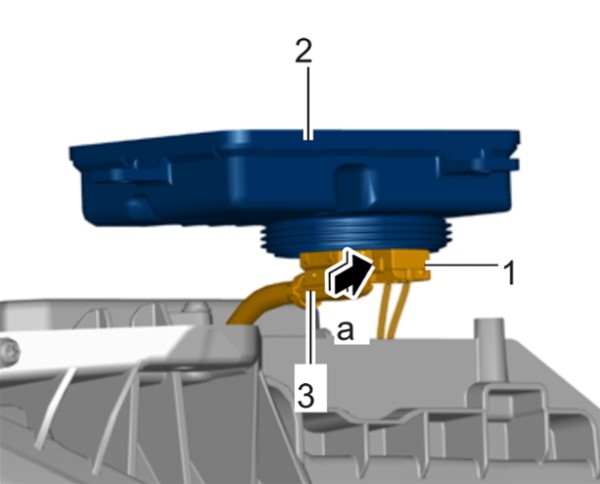 2

1

a

3