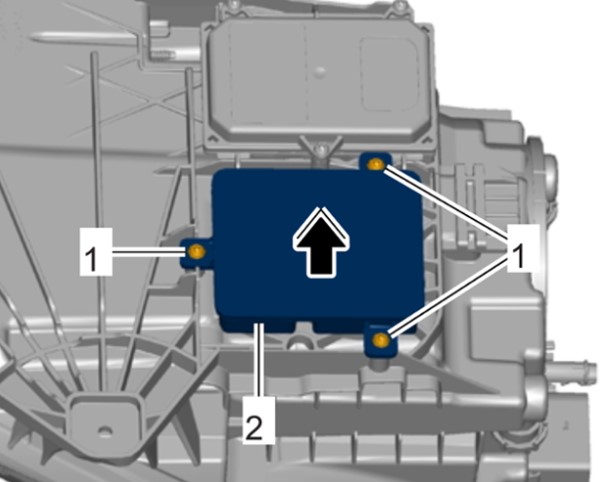 1
1
2