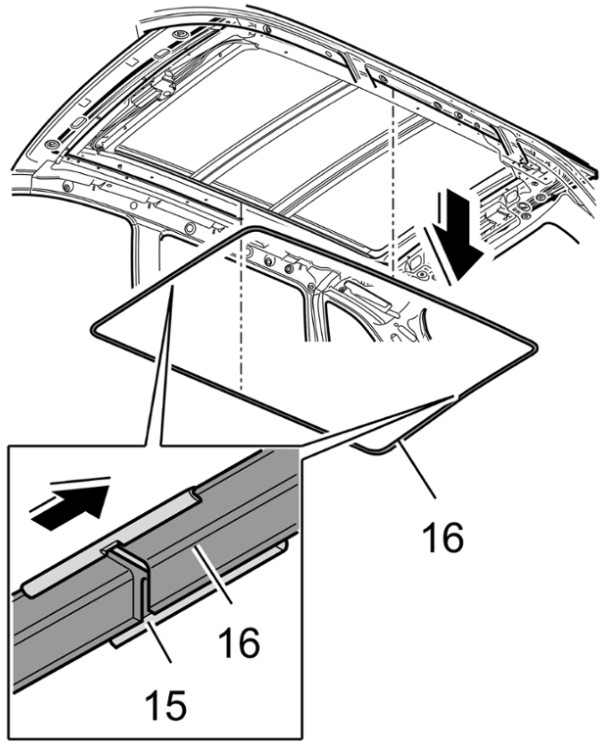 16

16

15