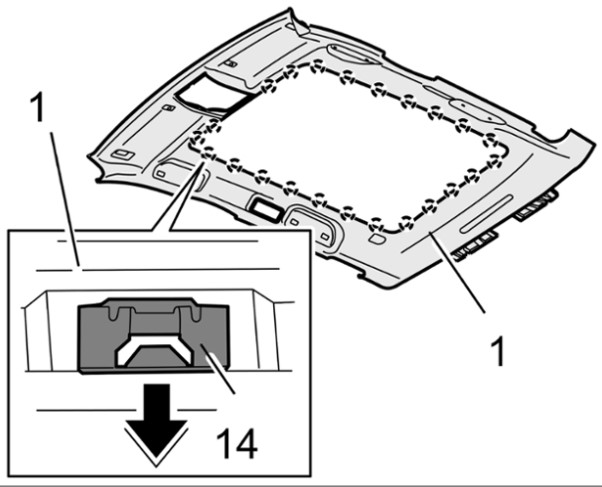 1
1
14