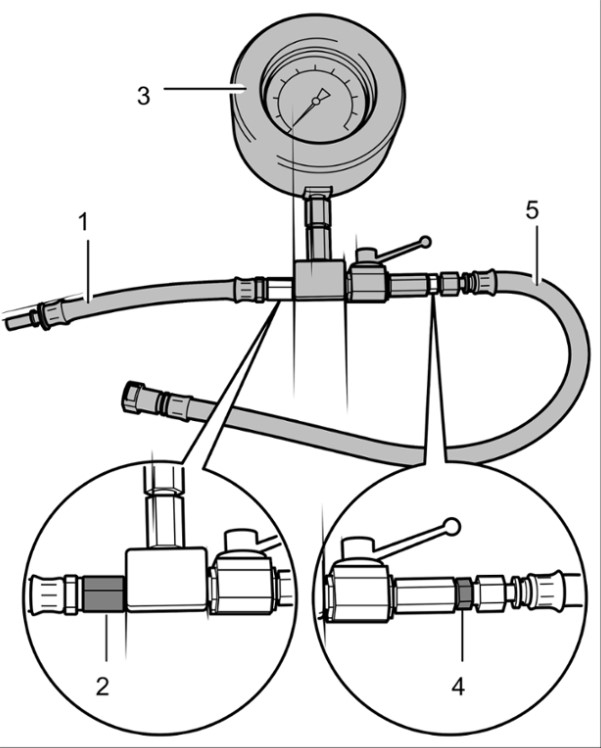 3
1
5
2
4