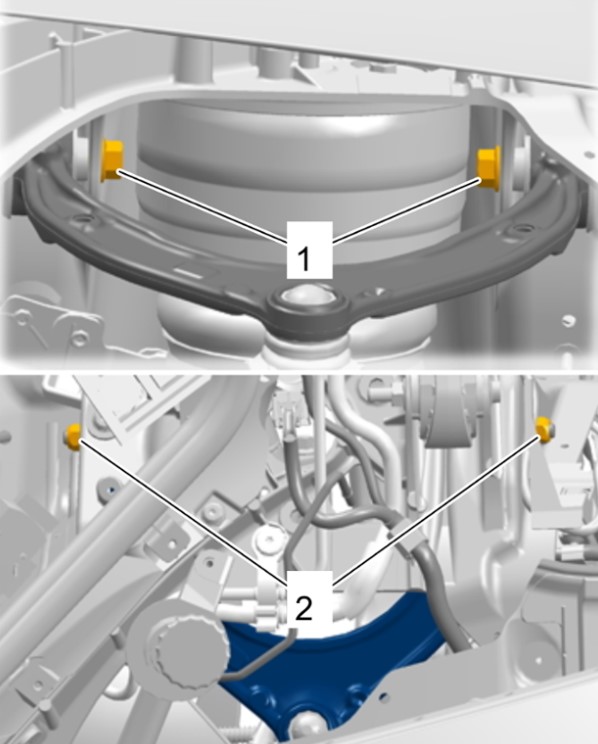 1

2