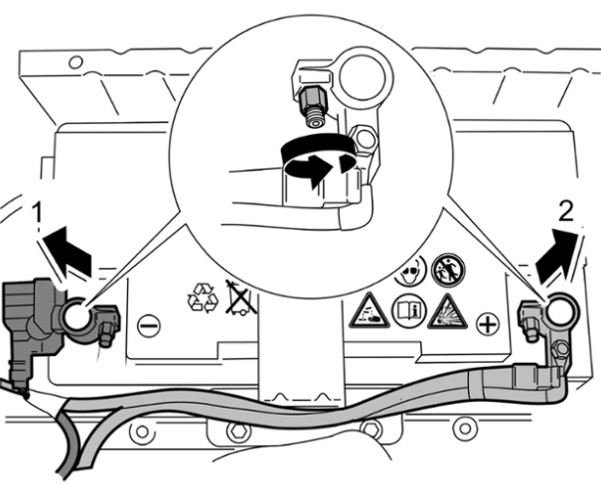 1

2