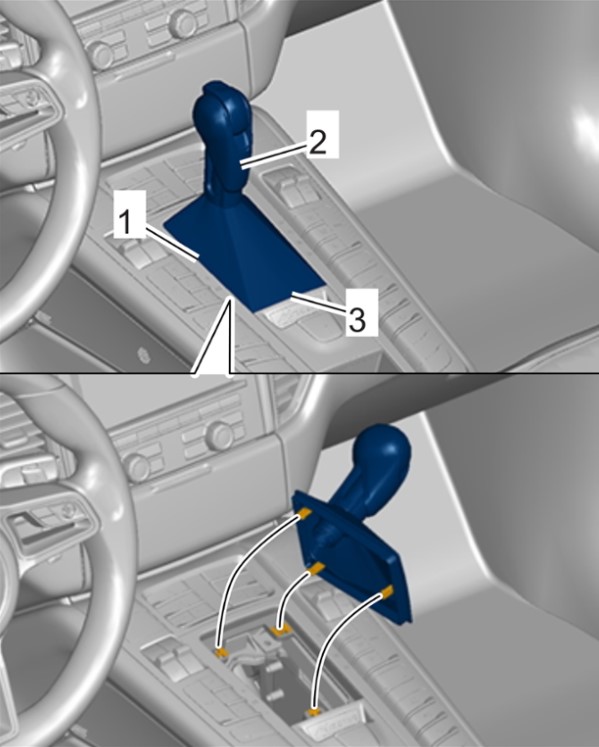 2
1
3