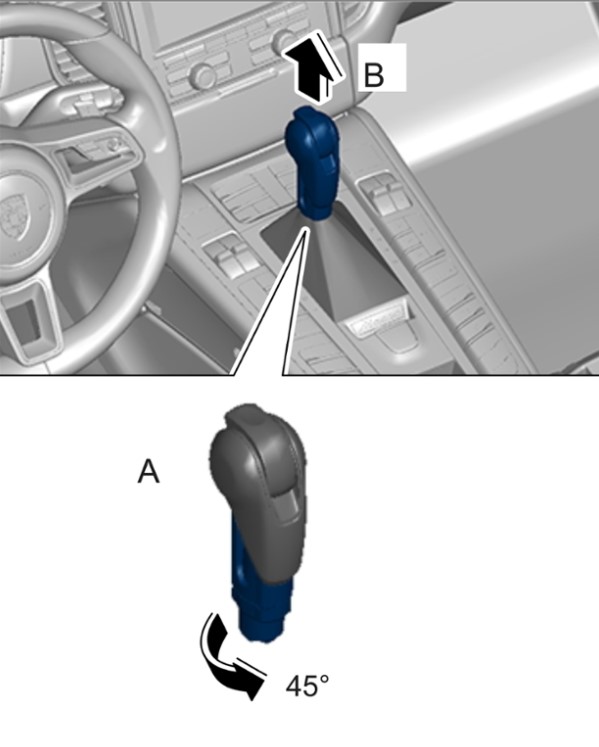 B

A

45°