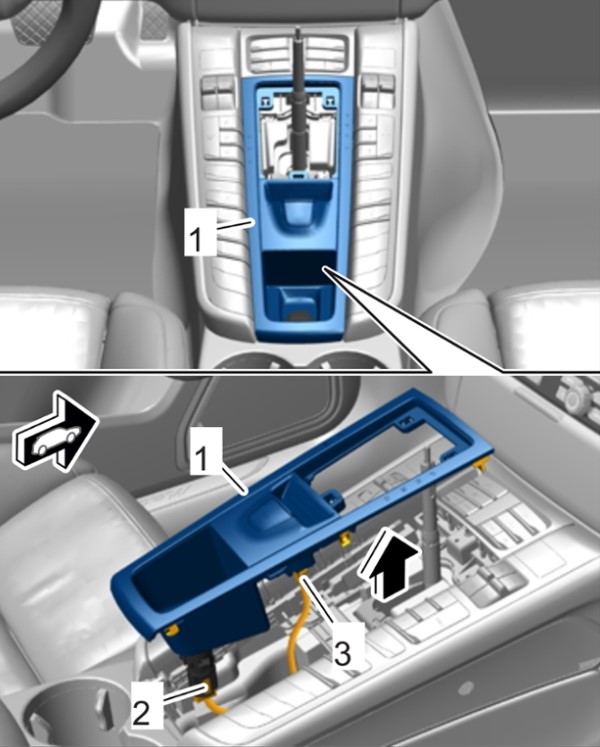 1

1

3

2