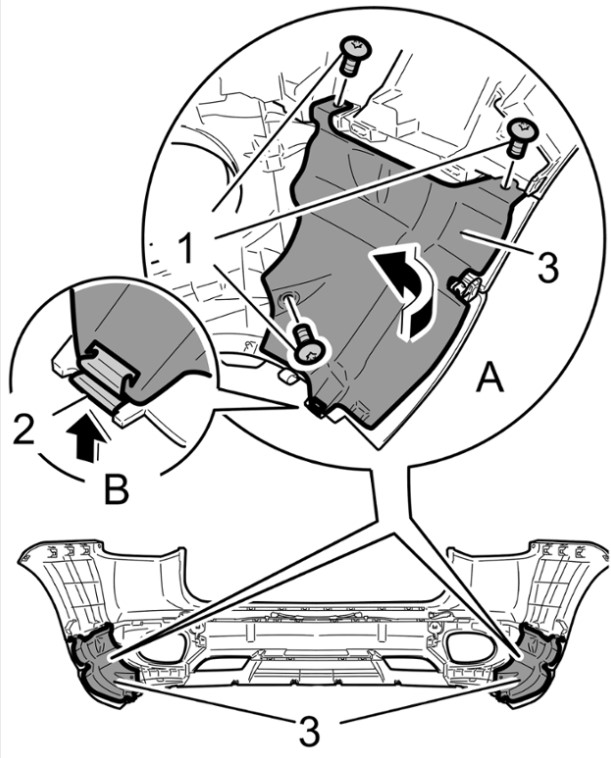 1
3
A
2
B
3