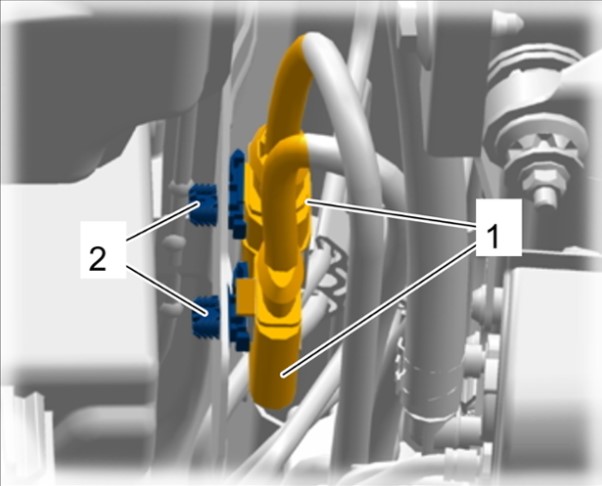 2

1