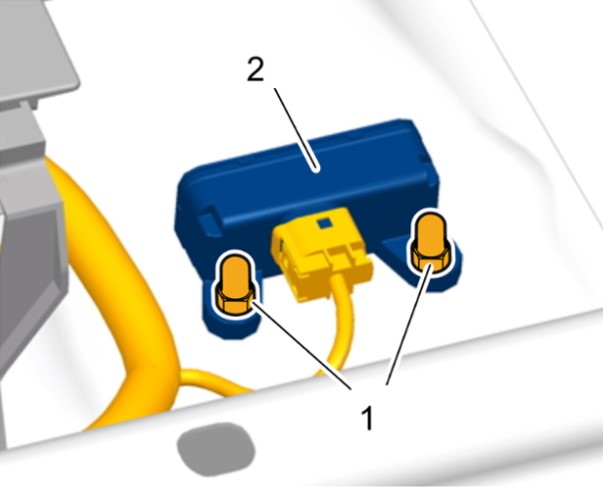 2

1