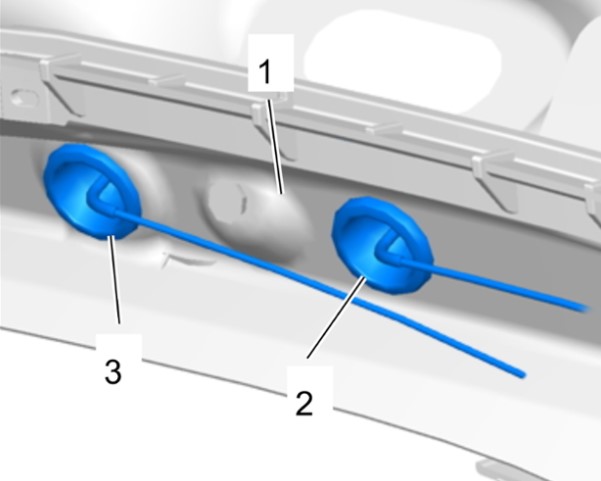 1
3
2