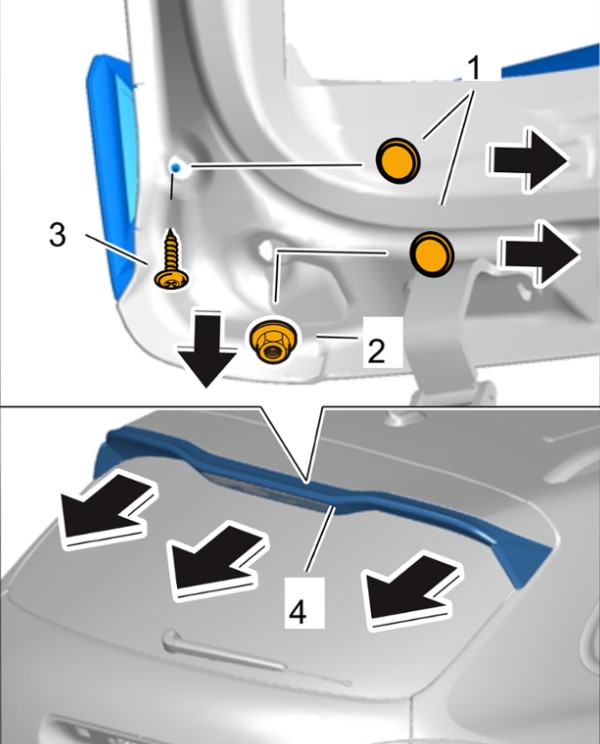 1
3
2
4