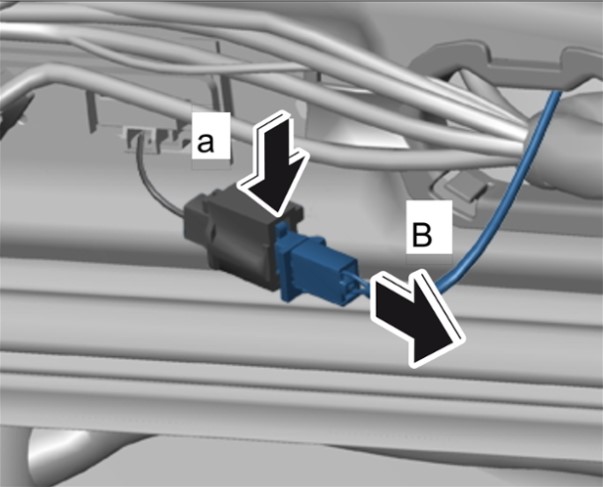 a

B