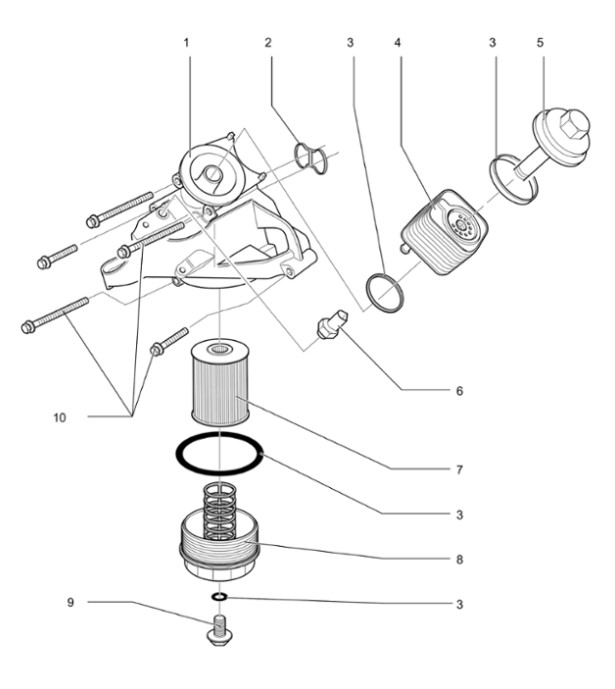 1
2
3
4
3
5
6
10
7
3
8
9
3