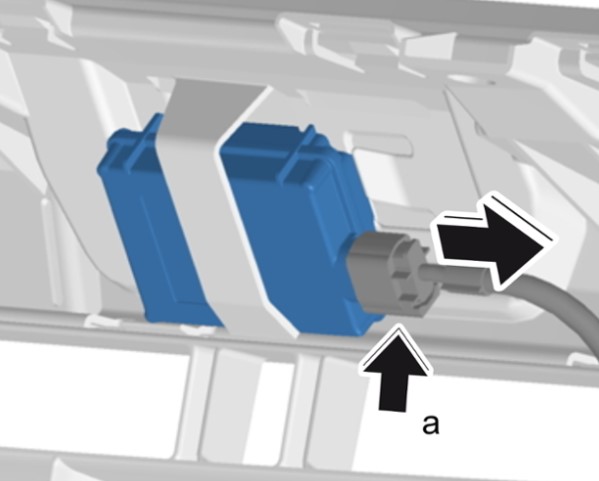 a