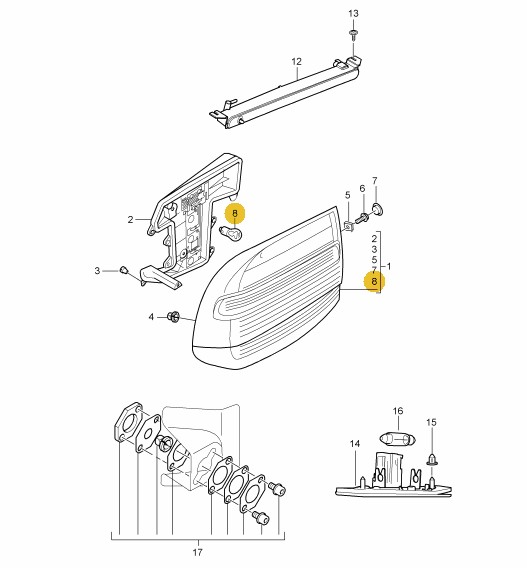 13
12
2
8
5
6
7
2
3
5
7
8
1
3
4
16
15
14
17